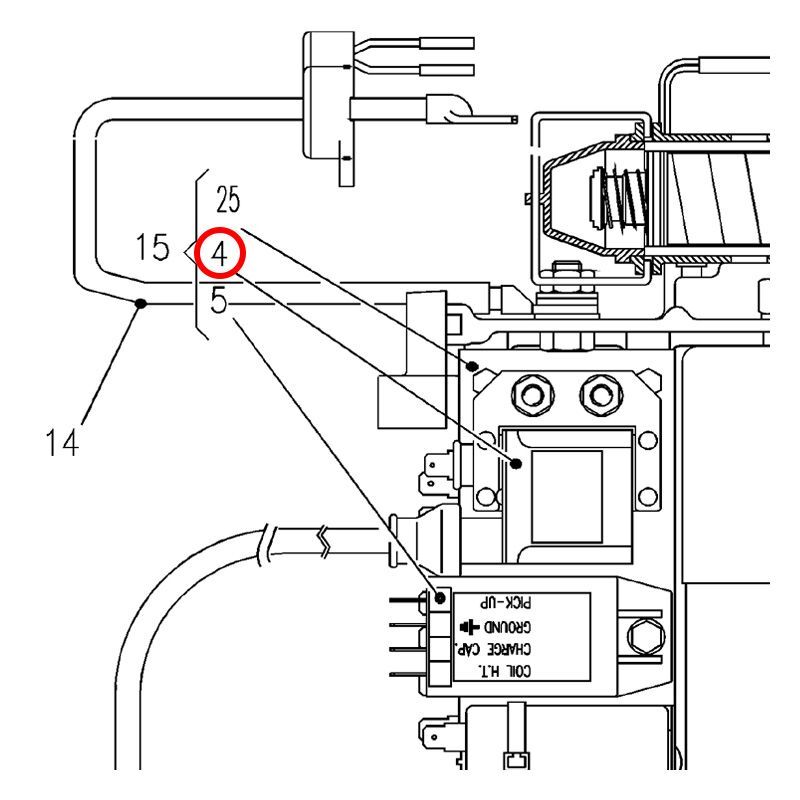 25
15
4
5
14
PICK-UP
GROUND
CHARGE CAP.
COIL H.T.